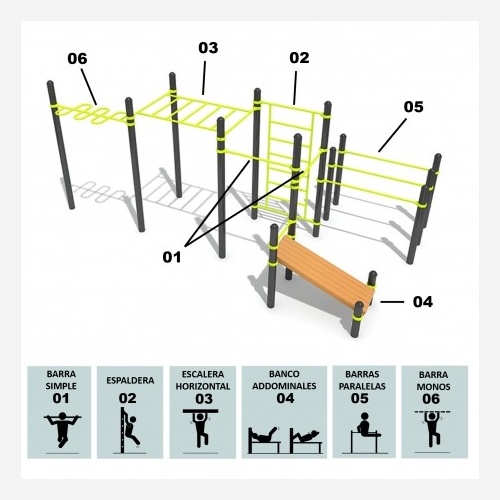 06
03
02
05
01
04

BARRA SIMPLE
01

ESPALDERA
02

ESCALERA HORIZONTAL
03

BANCO ADDOMINALES
04

BARRAS PARALELAS
05

BARRA MONOS
06