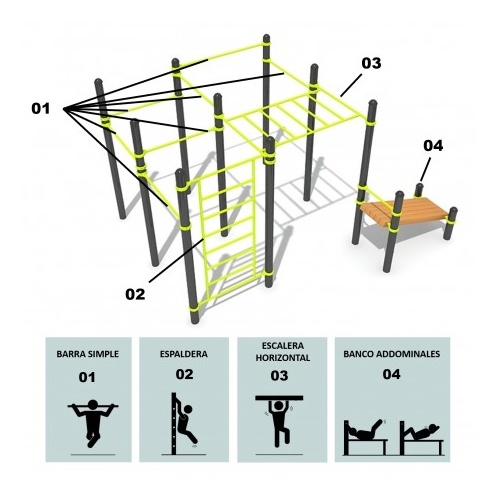 01

03

04

02

BARRA SIMPLE
01

ESPALDERA
02

ESCALERA HORIZONTAL
03

BANCO ADDOMINALES
04