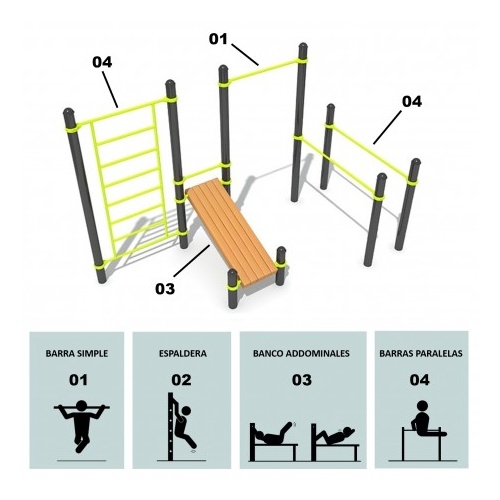 01

04

04

03

BARRA SIMPLE
01

ESPALDERA
02

BANCO ADDOMINALES
03

BARRAS PARALELAS
04